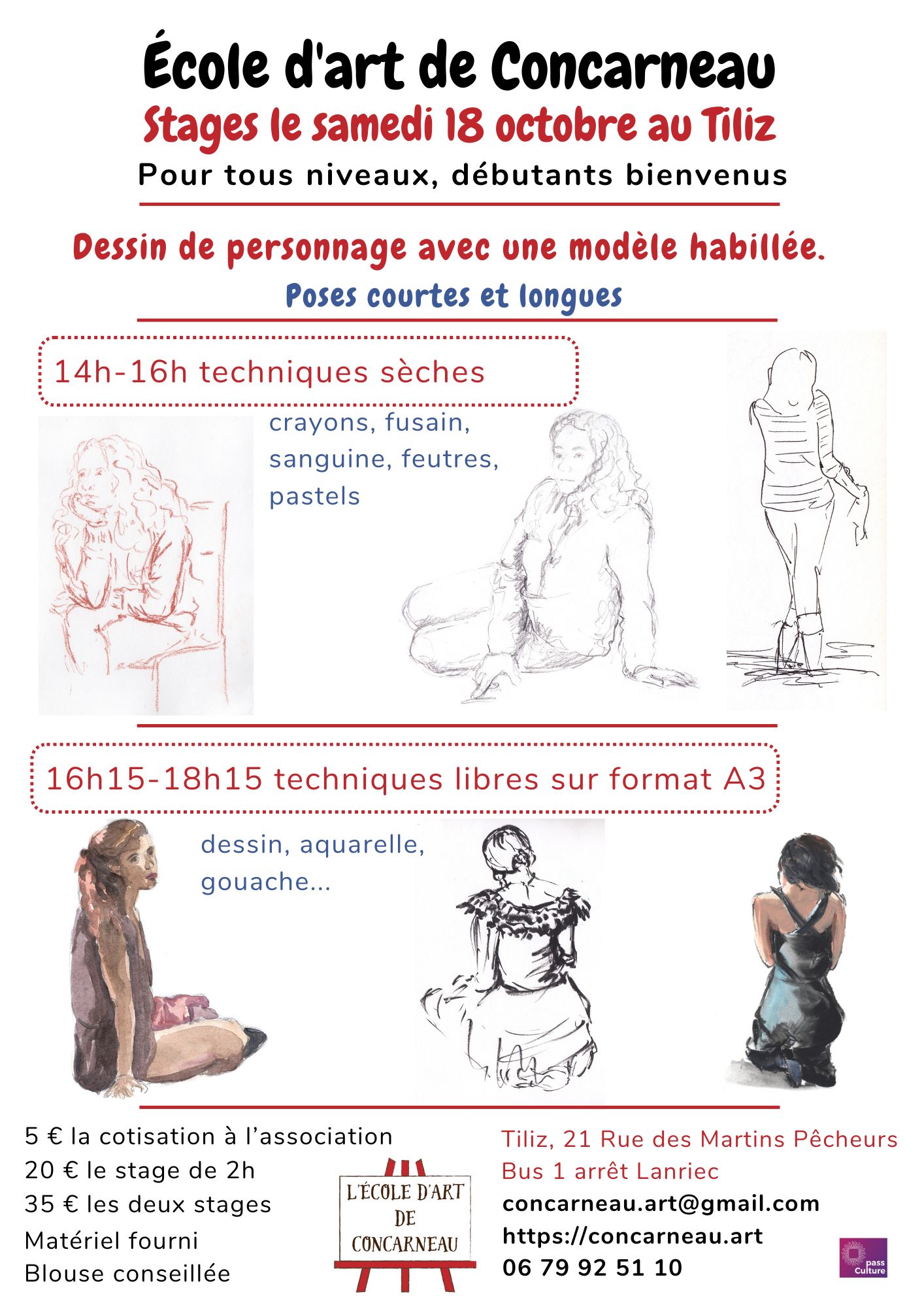 École d'art de Concarneau
Stages le samedi 18 octobre au Tiliz
Pour tous niveaux, débutants bienvenus

Dessin de personnage avec une modèle habillée.
Poses courtes et longues

14h-16h techniques sèches

crayons, fusain, sanguine, feutres, pastels

16h15-18h15 techniques libres sur format A3

dessin, aquarelle, gouache...

5 € la cotisation à l'association
20 € le stage de 2h
35 € les deux stages
Matériel fourni
Blouse conseillée

L'ÉCOLE D'ART DE CONCARNEAU

Tiliz, 21 Rue des Martins Pêcheurs
Bus 1 arrêt Lanriec
concarneau.art@gmail.com
https://concarneau.art
06 79 92 51 10

pass Culture